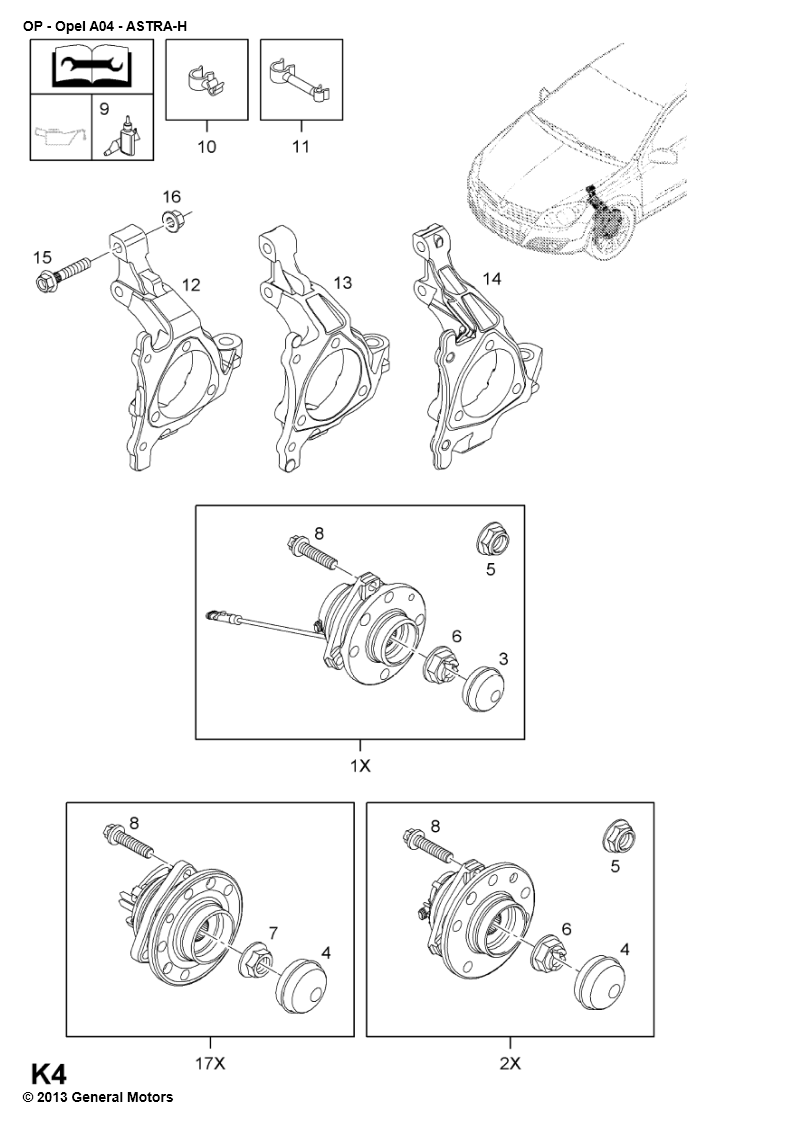 OP - Opel A04 - ASTRA-H

9

10

11

16

15

12

13

14

8

5

6

3

1X

8

7

4

17X

8

5

6

4

2X

K4

© 2013 General Motors