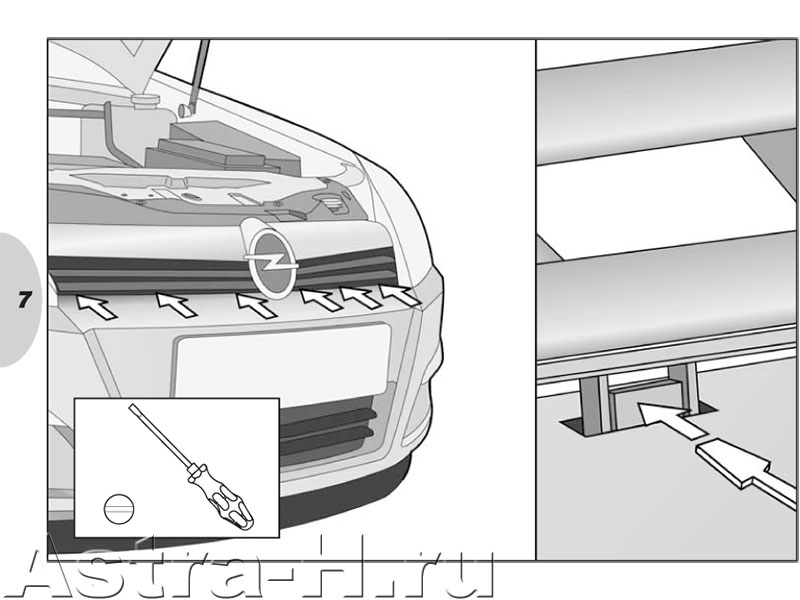 7

Astra-H.ru