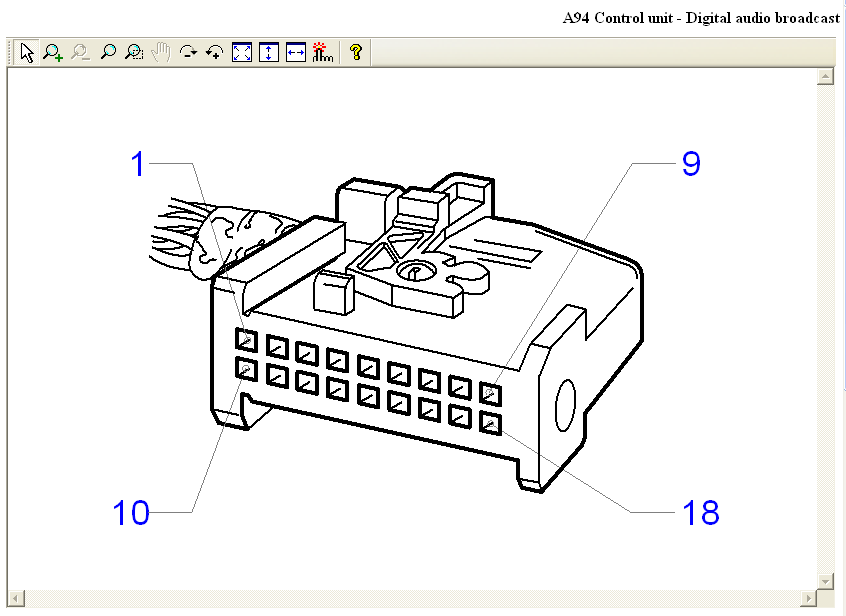 A94 Control unit - Digital audio broadcast

1

9

10

18