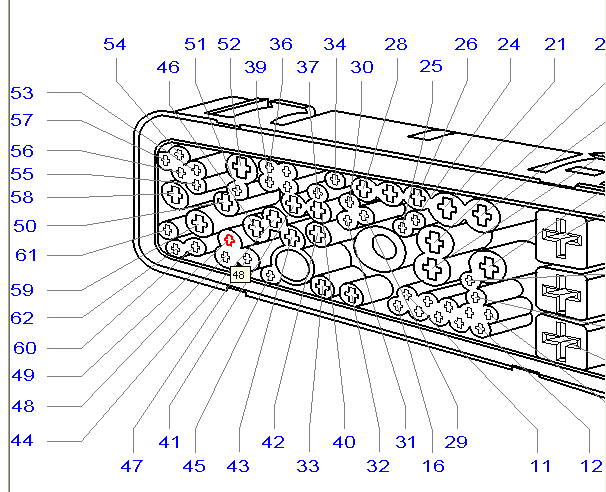 54 51 52 36 34 28 26 24 21 2
46 39 37 30 25
53
57
56
55
58
50
61
59
62
60
49
48
44
48
41 42 40 31 29
47 45 43 33 32 16 11 12